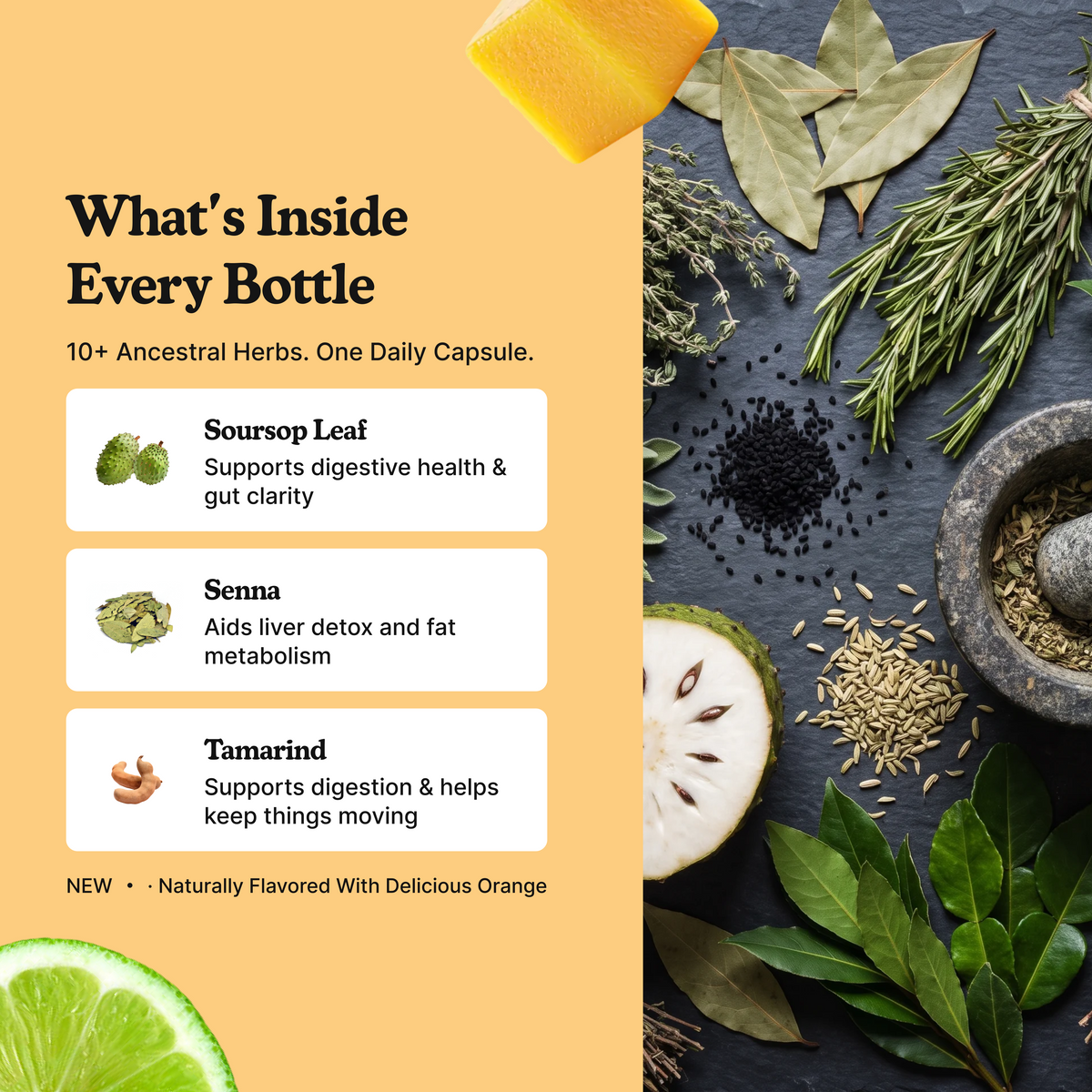 What's Inside Every Bottle

10+ Ancestral Herbs. One Daily Capsule.

Soursop Leaf
Supports digestive health & gut clarity

Senna
Aids liver detox and fat metabolism

Tamarind
Supports digestion & helps keep things moving

NEW • · Naturally Flavored With Delicious Orange